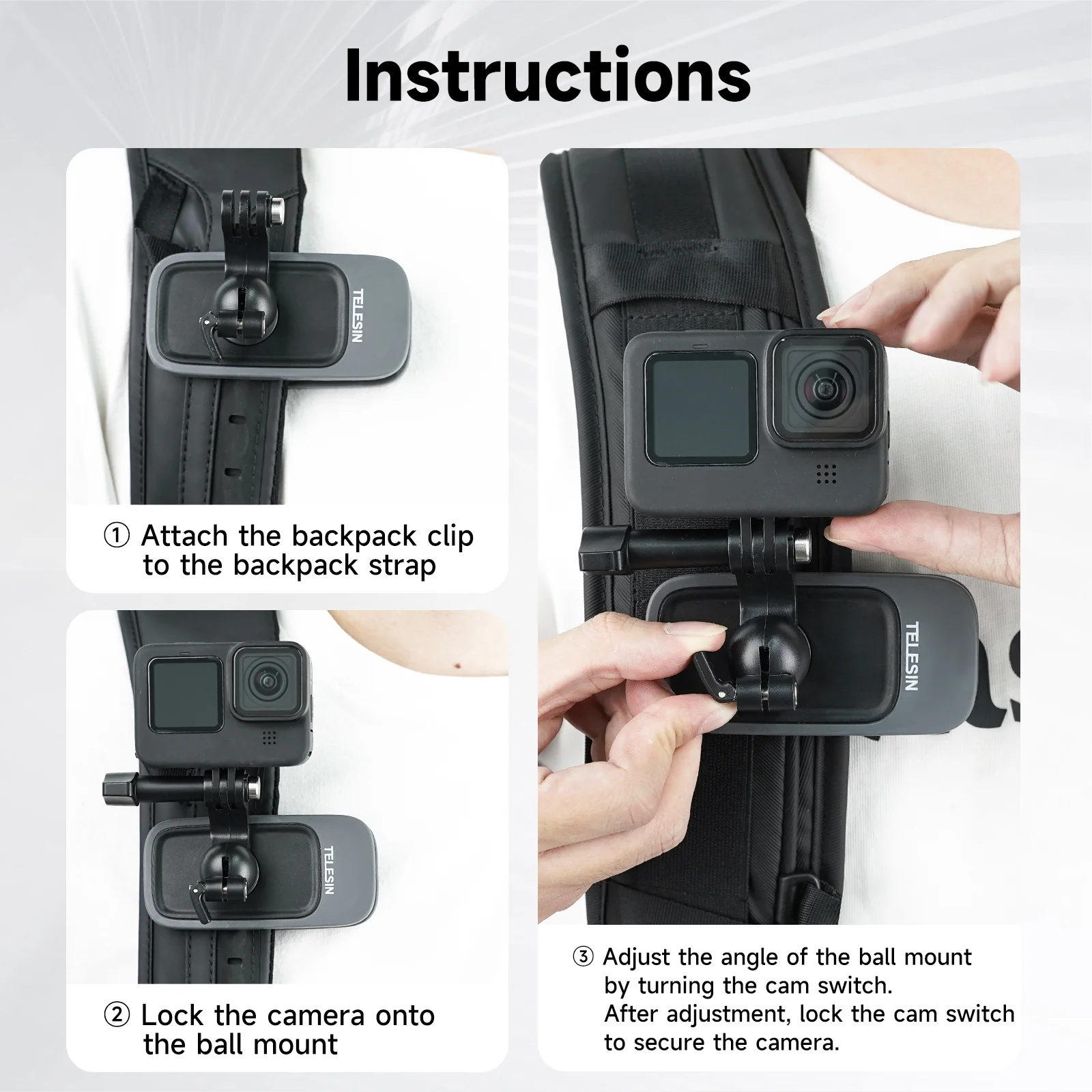 Instructions

TELESIN

① Attach the backpack clip to the backpack strap

TELESIN

② Lock the camera onto the ball mount

TELESIN

③ Adjust the angle of the ball mount by turning the cam switch.
After adjustment, lock the cam switch to secure the camera.